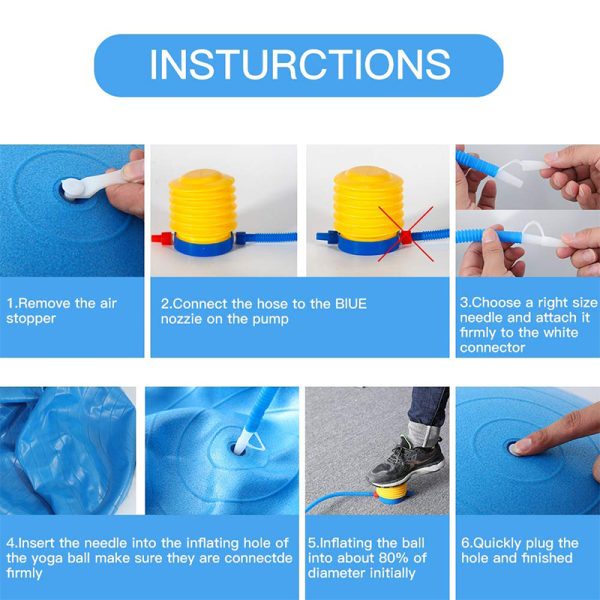 INSTURCTIONS

1.Remove the air stopper

2.Connect the hose to the BIUE nozzie on the pump

3.Choose a right size needle and attach it firmly to the white connector

4.Insert the needle into the inflating hole of the yoga ball make sure they are connectde firmly

5.Inflating the ball into about 80% of diameter initially

6.Quickly plug the hole and finished